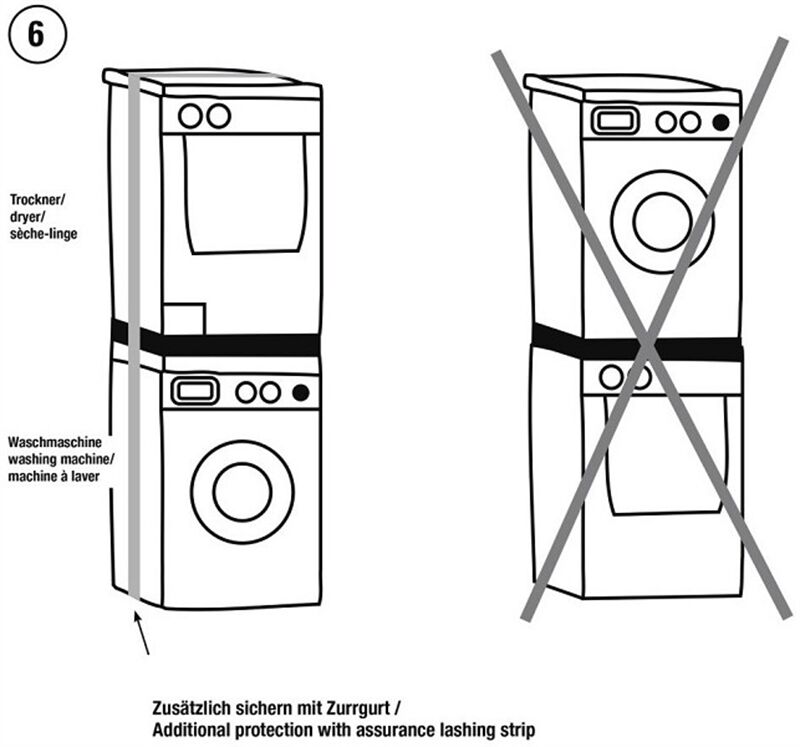 6

Trockner/
dryer/
sèche-linge

Waschmaschine
washing machine/
machine à laver

Zusätzlich sichern mit Zurrgurt /
Additional protection with assurance lashing strip